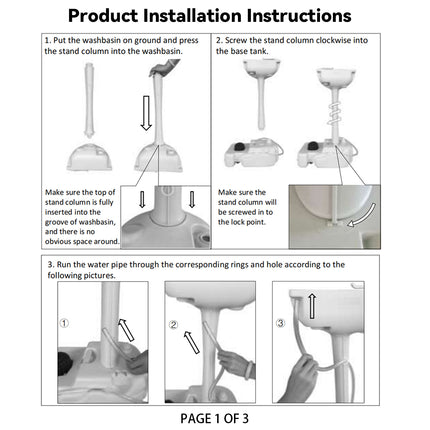 Product Installation Instructions

1. Put the washbasin on ground and press the stand column into the washbasin.

Make sure the top of stand column is fully inserted into the groove of washbasin, and there is no obvious space around.

2. Screw the stand column clockwise into the base tank.

Make sure the stand column will be screwed in to the lock point.

3. Run the water pipe through the corresponding rings and hole according to the following pictures.

①

②

③

PAGE 1 OF 3