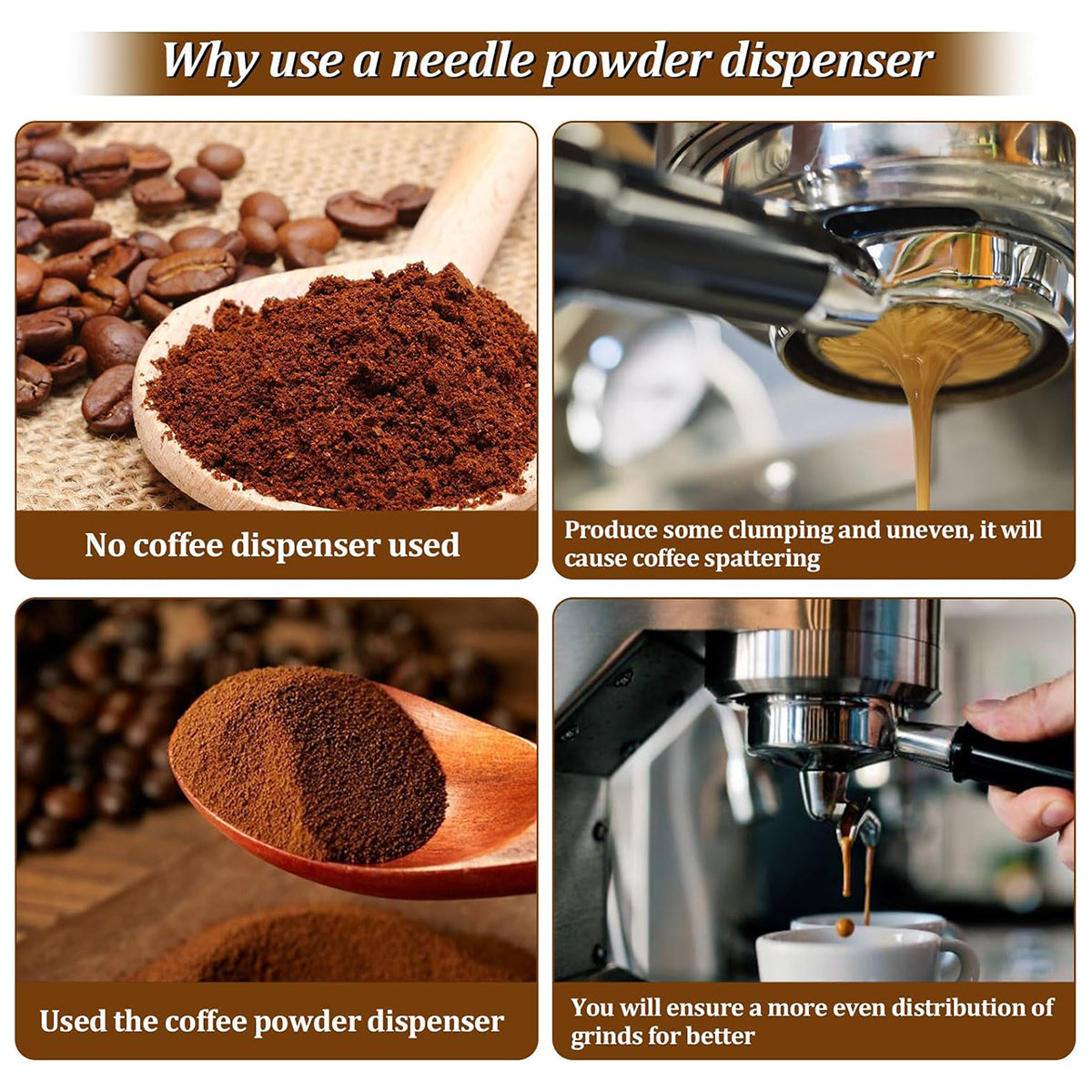 Why use a needle powder dispenser

No coffee dispenser used

Produce some clumping and uneven, it will cause coffee spattering

Used the coffee powder dispenser

You will ensure a more even distribution of grinds for better