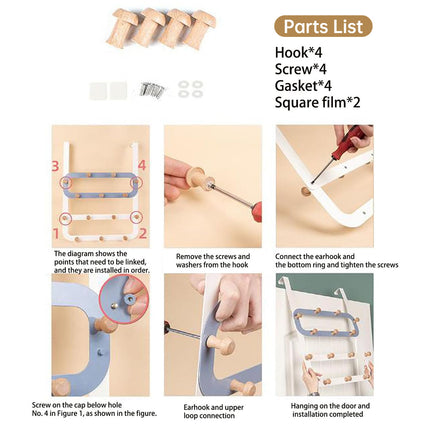 Parts List
Hook*4
Screw*4
Gasket*4
Square film*2

3
4
1
2

The diagram shows the points that need to be linked, and they are installed in order.

Remove the screws and washers from the hook

Connect the earhook and the bottom ring and tighten the screws

Screw on the cap below hole No. 4 in Figure 1, as shown in the figure.

Earhook and upper loop connection

Hanging on the door and installation completed