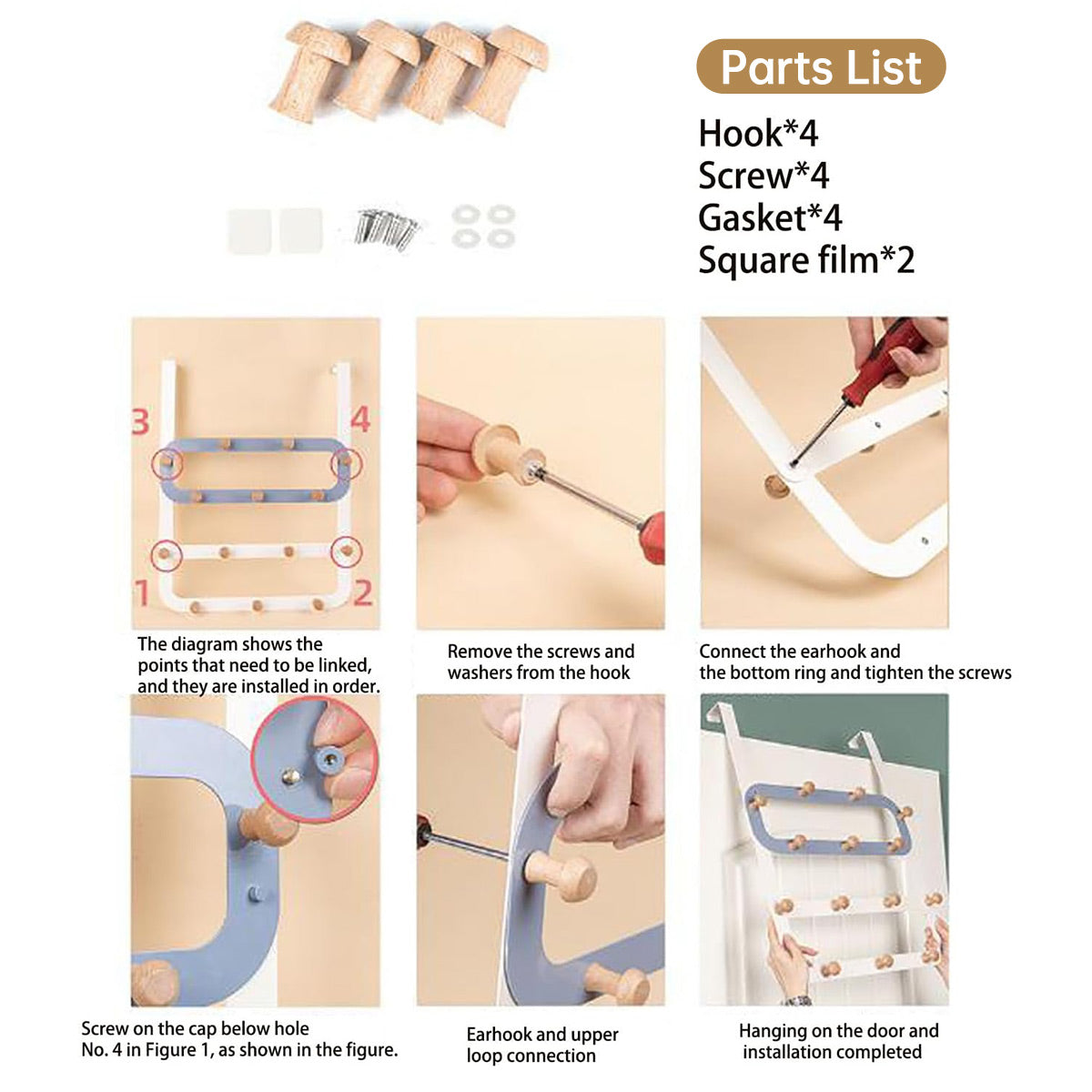 Parts List

Hook*4
Screw*4
Gasket*4
Square film*2

3
4
1
2

The diagram shows the points that need to be linked, and they are installed in order.

Remove the screws and washers from the hook

Connect the earhook and the bottom ring and tighten the screws

Screw on the cap below hole No. 4 in Figure 1, as shown in the figure.

Earhook and upper loop connection

Hanging on the door and installation completed