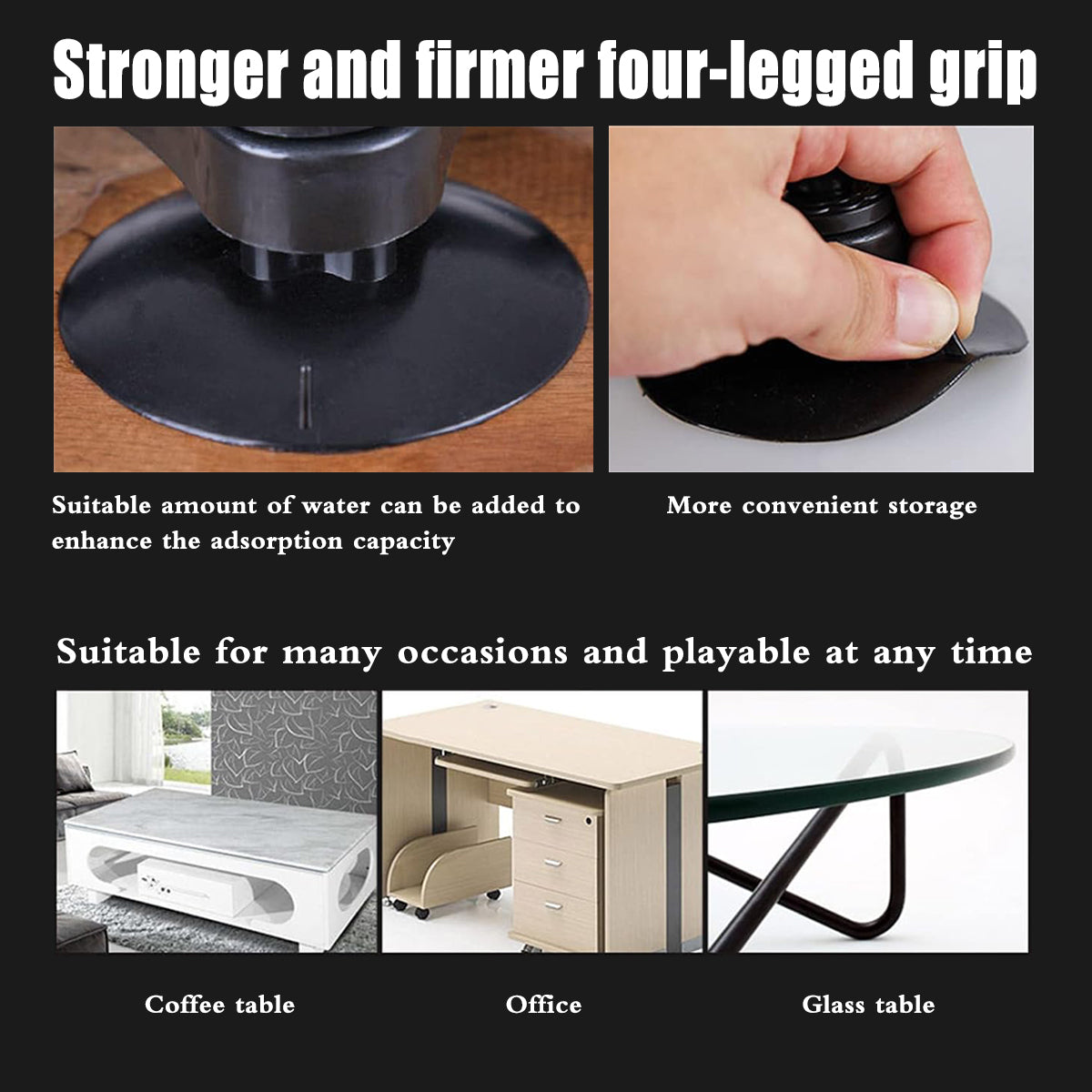 Stronger and firmer four-legged grip

Suitable amount of water can be added to enhance the adsorption capacity

More convenient storage

Suitable for many occasions and playable at any time

Coffee table

Office

Glass table