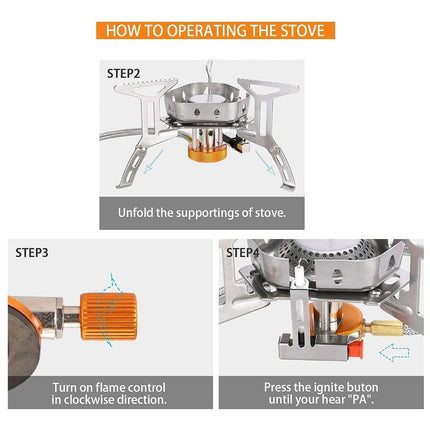 HOW TO OPERATING THE STOVE

STEP2

Unfold the supportings of stove.

STEP3

Turn on flame control in clockwise direction.

STEP4

Press the ignite buton until your hear "PA".