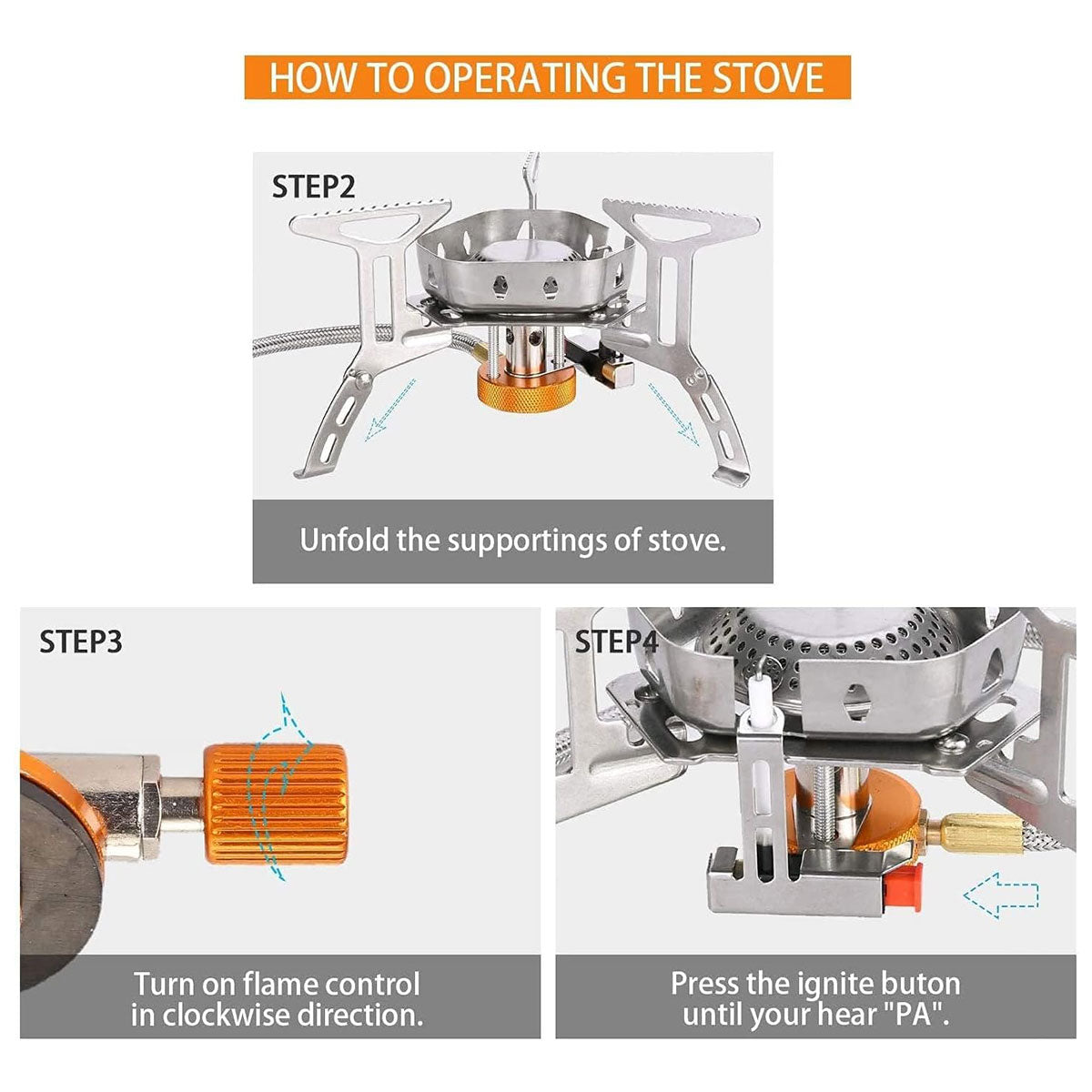 HOW TO OPERATING THE STOVE

STEP2

Unfold the supportings of stove.

STEP3

Turn on flame control in clockwise direction.

STEP4

Press the ignite buton until your hear "PA".