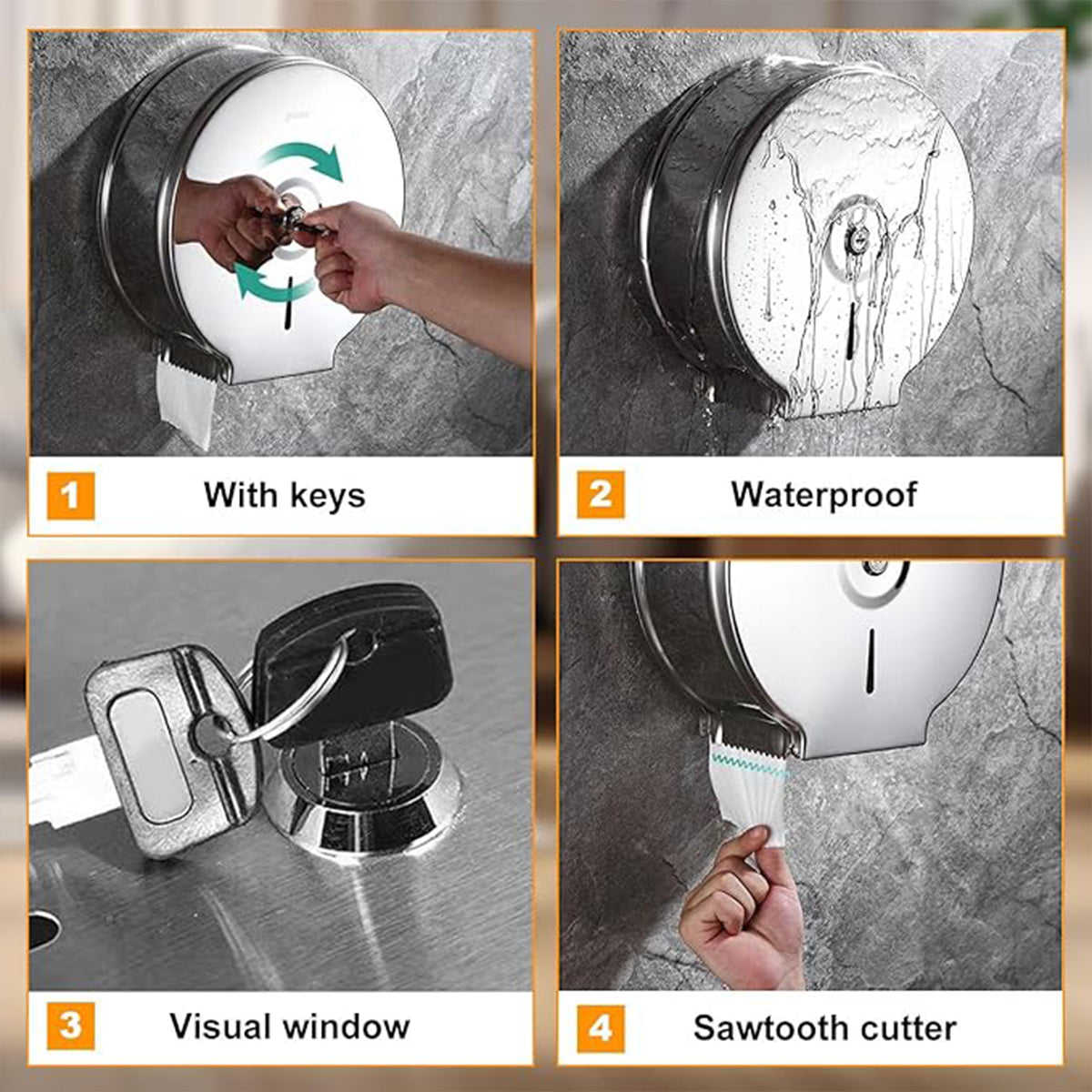 1 With keys

2 Waterproof

3 Visual window

4 Sawtooth cutter