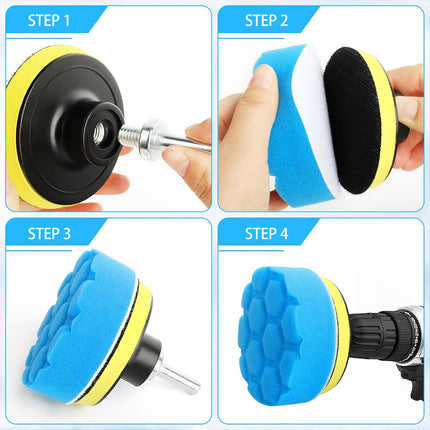 STEP 1

STEP 2

STEP 3

STEP 4