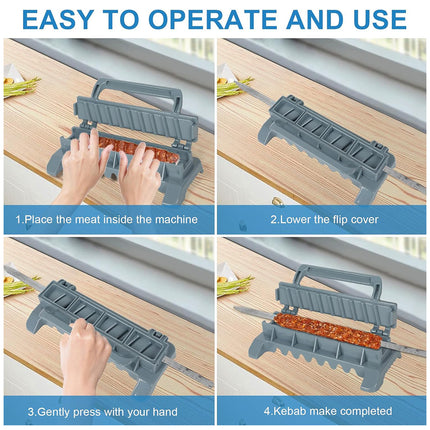 EASY TO OPERATE AND USE

1.Place the meat inside the machine

2.Lower the flip cover

3.Gently press with your hand

4.Kebab make completed