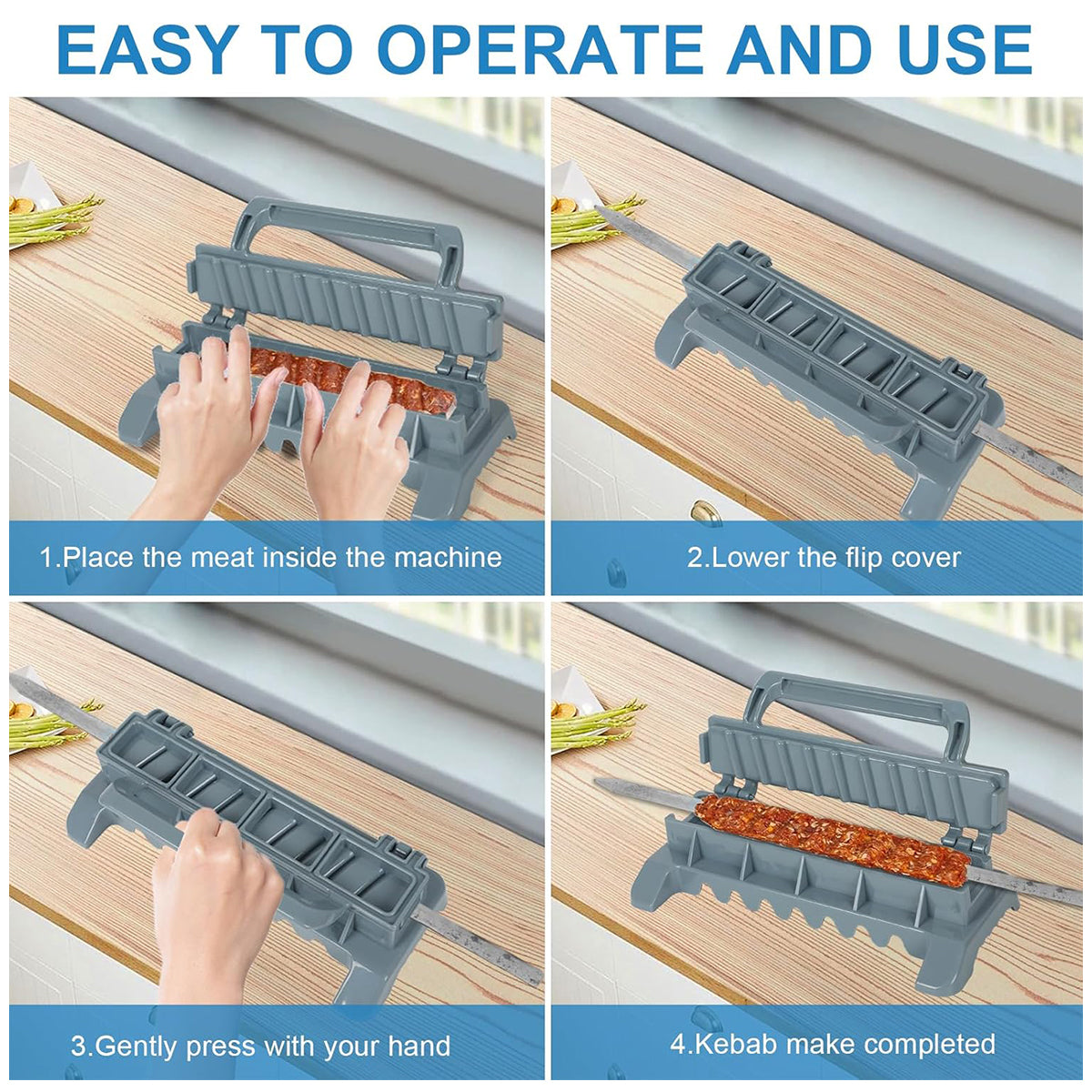 EASY TO OPERATE AND USE

1.Place the meat inside the machine

2.Lower the flip cover

3.Gently press with your hand

4.Kebab make completed