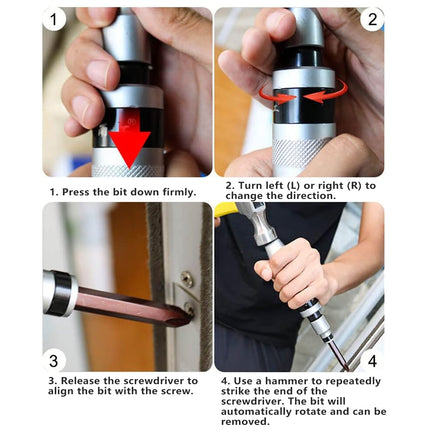 1

2

1. Press the bit down firmly.

2. Turn left (L) or right (R) to change the direction.

3

4

3. Release the screwdriver to align the bit with the screw.

4. Use a hammer to repeatedly strike the end of the screwdriver. The bit will automatically rotate and can be removed.