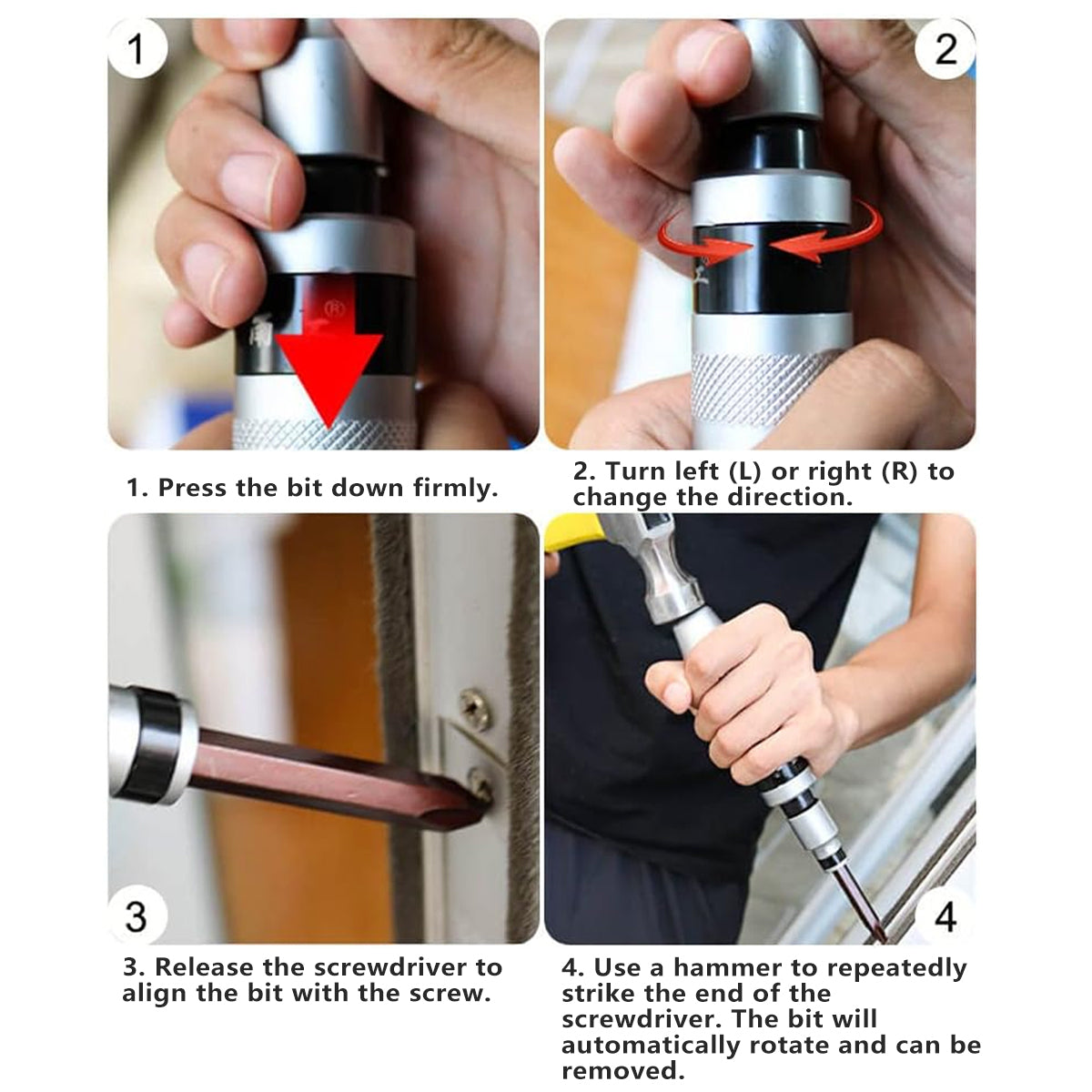 1

2

1. Press the bit down firmly.

2. Turn left (L) or right (R) to change the direction.

3

4

3. Release the screwdriver to align the bit with the screw.

4. Use a hammer to repeatedly strike the end of the screwdriver. The bit will automatically rotate and can be removed.