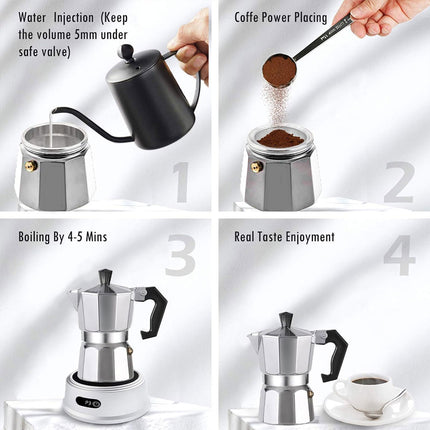 Water Injection (Keep the volume 5mm under safe valve)

1

Coffe Power Placing

2

Boiling By 4-5 Mins

3

Real Taste Enjoyment

4