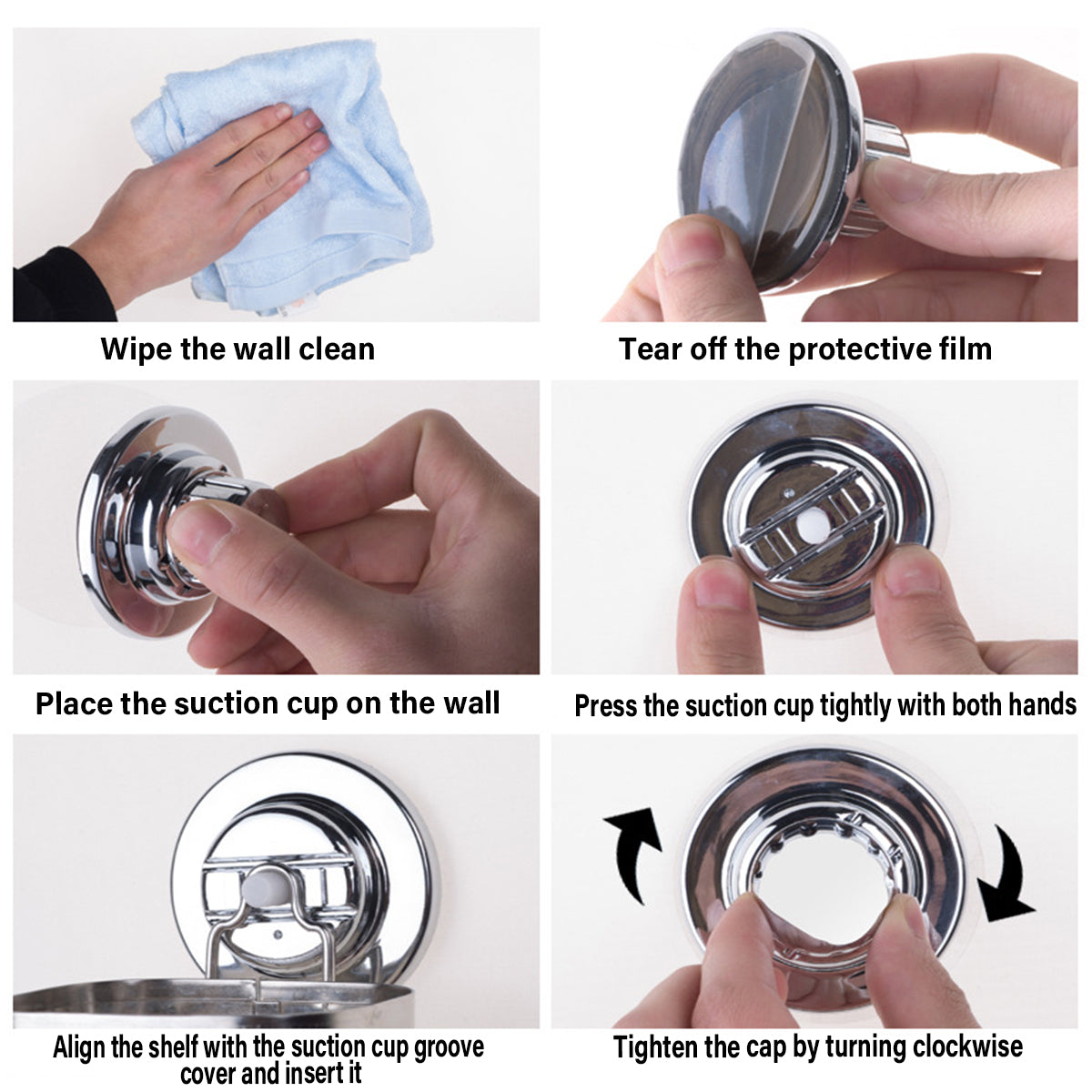 Wipe the wall clean

Tear off the protective film

Place the suction cup on the wall

Press the suction cup tightly with both hands

Align the shelf with the suction cup groove cover and insert it

Tighten the cap by turning clockwise