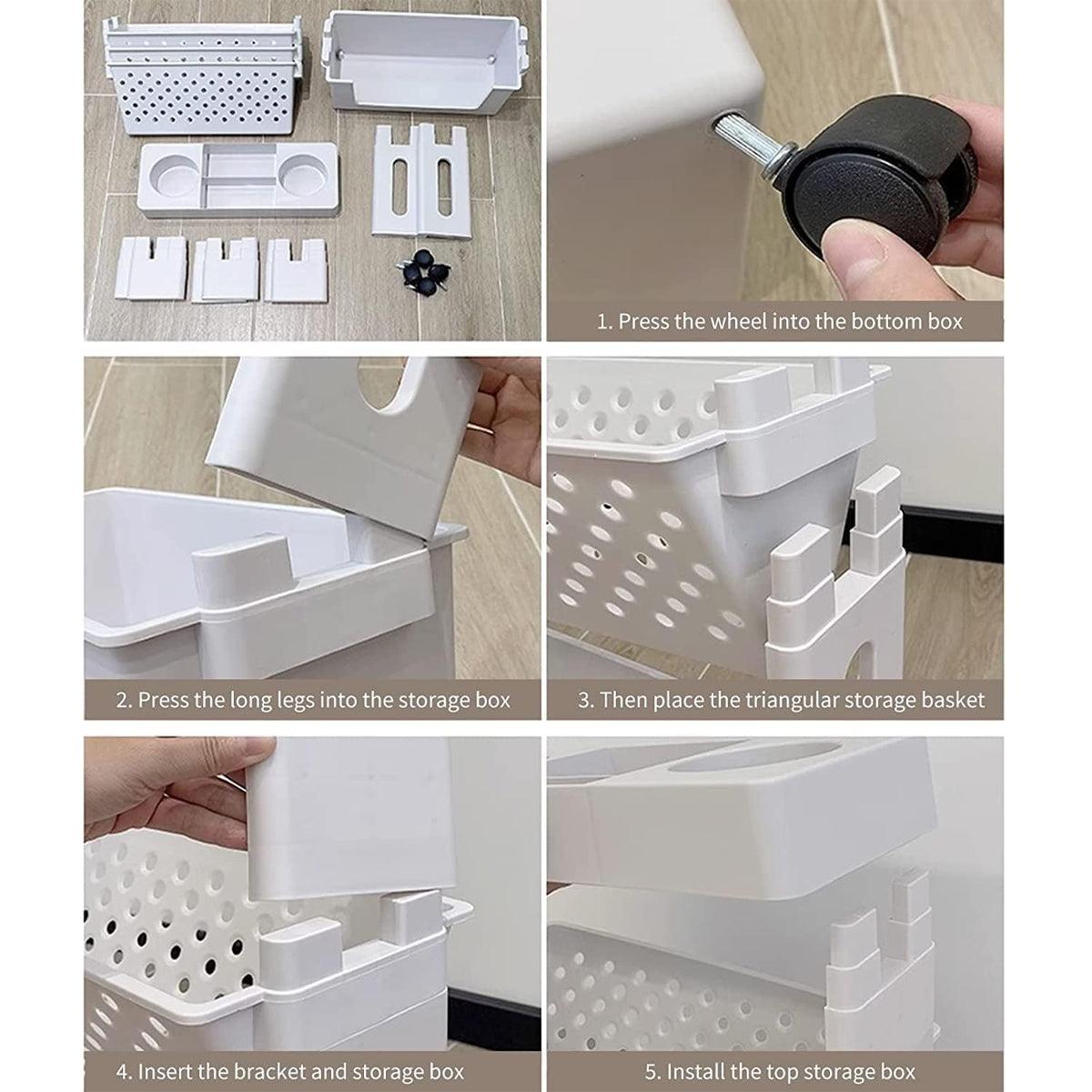 1. Press the wheel into the bottom box

2. Press the long legs into the storage box

3. Then place the triangular storage basket

4. Insert the bracket and storage box

5. Install the top storage box