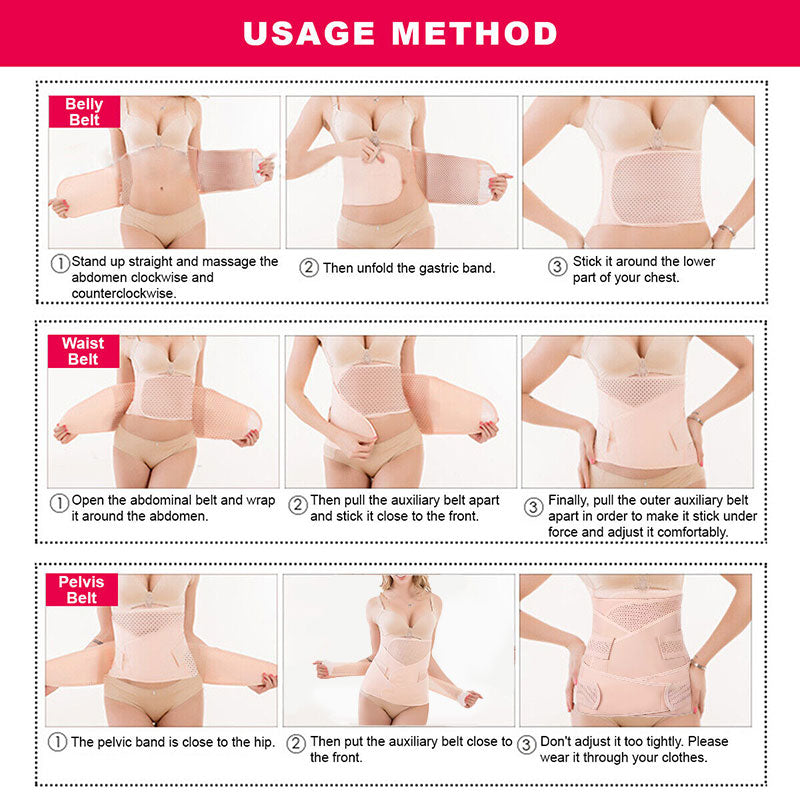 USAGE METHOD

Belly Belt

① Stand up straight and massage the abdomen clockwise and counterclockwise.

② Then unfold the gastric band.

③ Stick it around the lower part of your chest.

Waist Belt

① Open the abdominal belt and wrap it around the abdomen.

② Then pull the auxiliary belt apart and stick it close to the front.

③ Finally, pull the outer auxiliary belt apart in order to make it stick under force and adjust it comfortably.

Pelvis Belt

① The pelvic band is close to the hip.

② Then put the auxiliary belt close to the front.

③ Don't adjust it too tightly. Please wear it through your clothes.