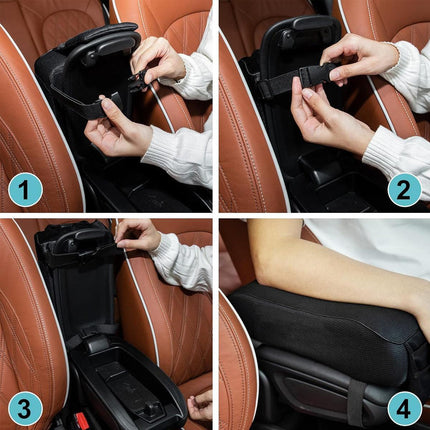 1

2

3

4