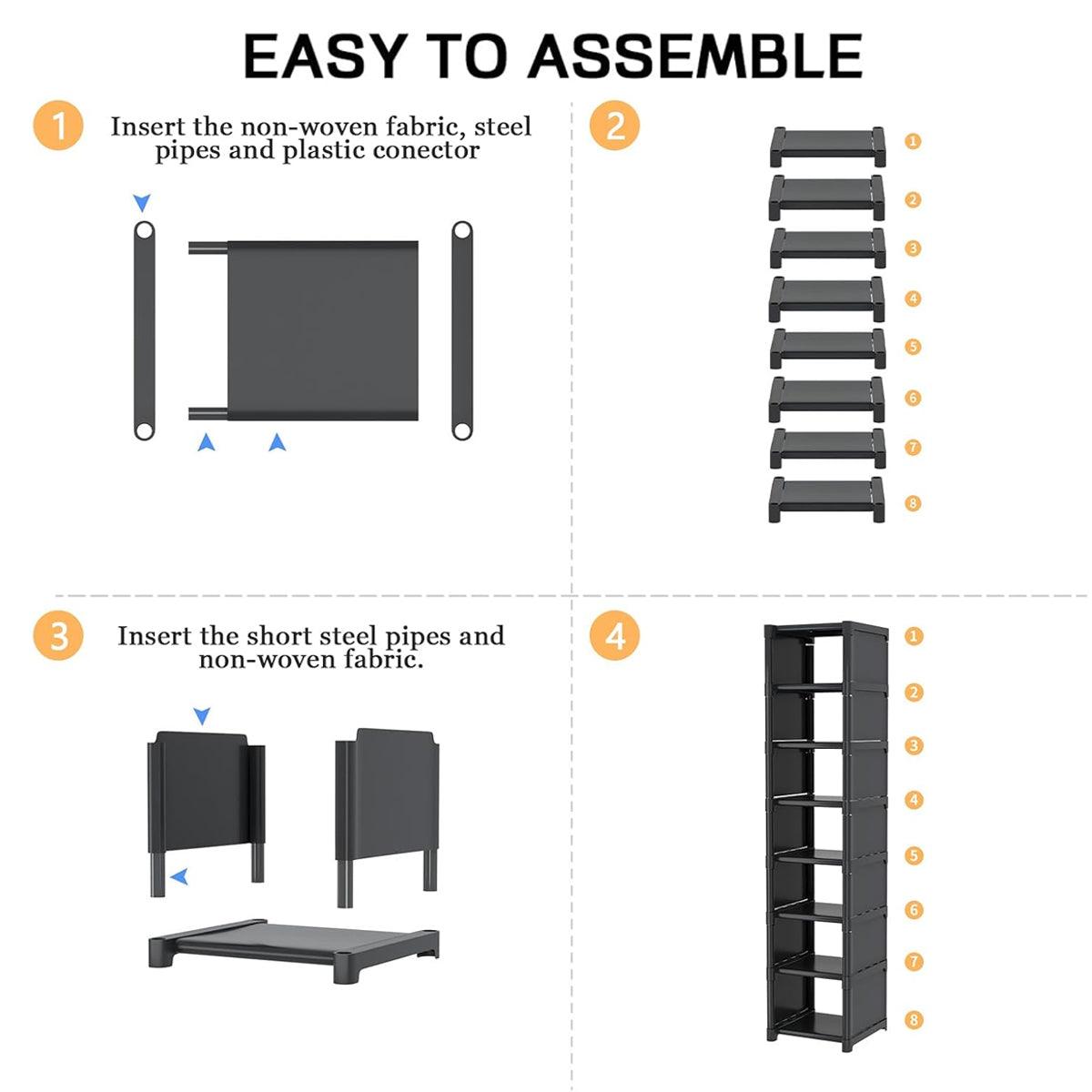 EASY TO ASSEMBLE

1 Insert the non-woven fabric, steel pipes and plastic conector

2

1
2
3
4
5
6
7
8

3 Insert the short steel pipes and non-woven fabric.

4

1
2
3
4
5
6
7
8