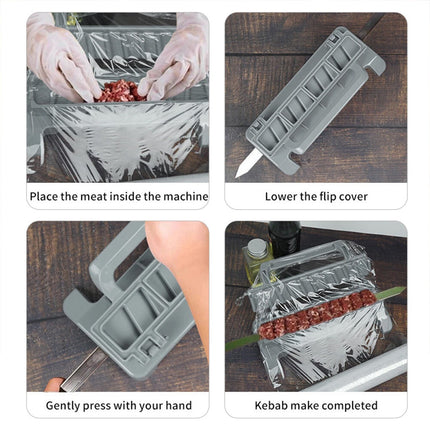 Place the meat inside the machine

Lower the flip cover

Gently press with your hand

Kebab make completed