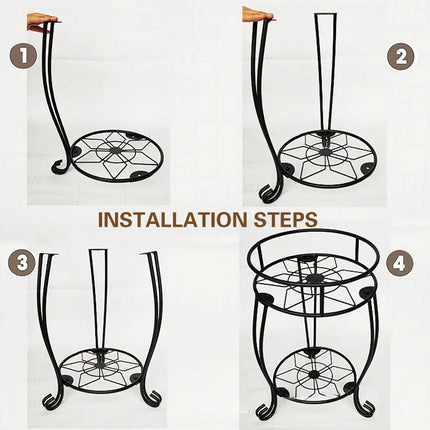 1

2

INSTALLATION STEPS

3

4