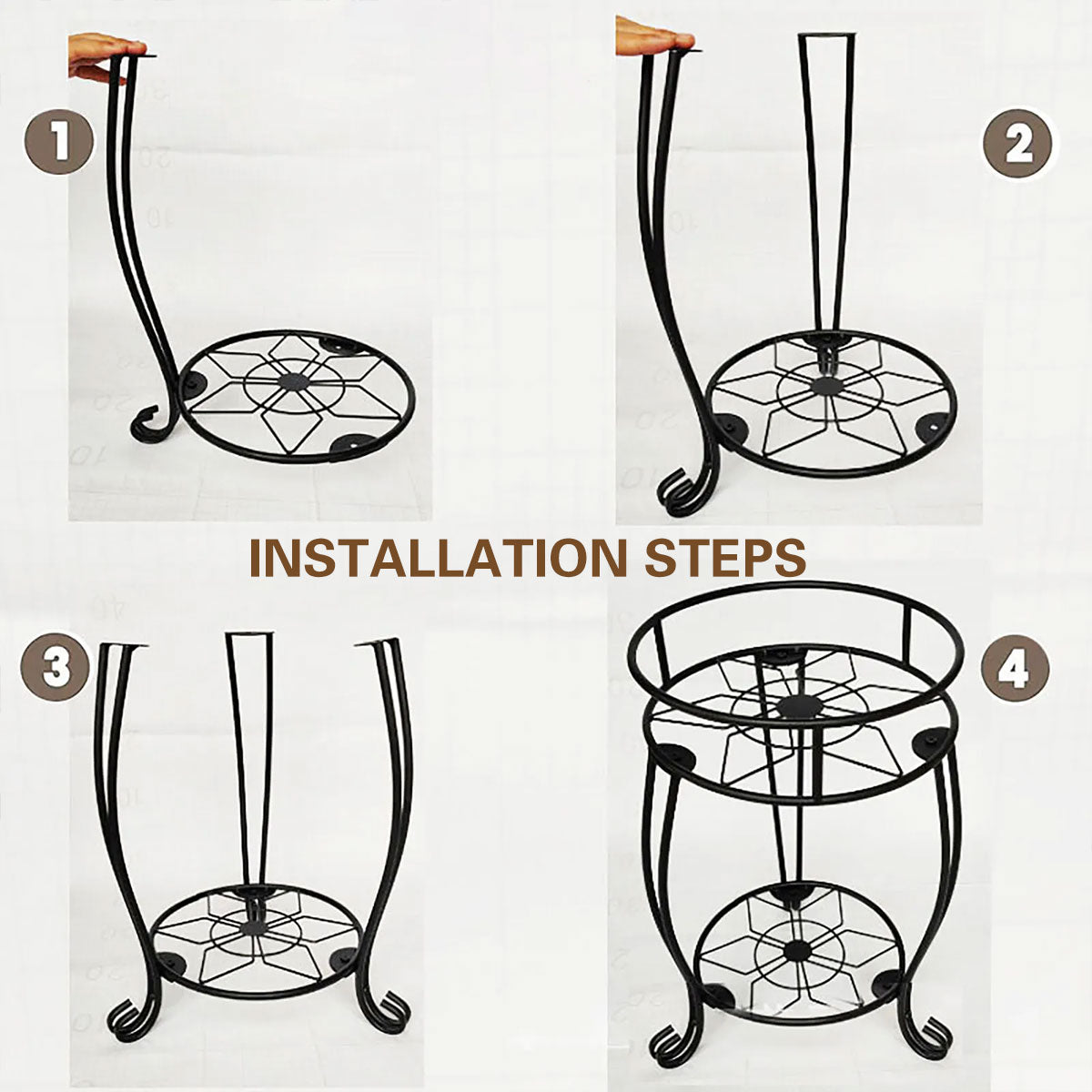 1

2

INSTALLATION STEPS

3

4