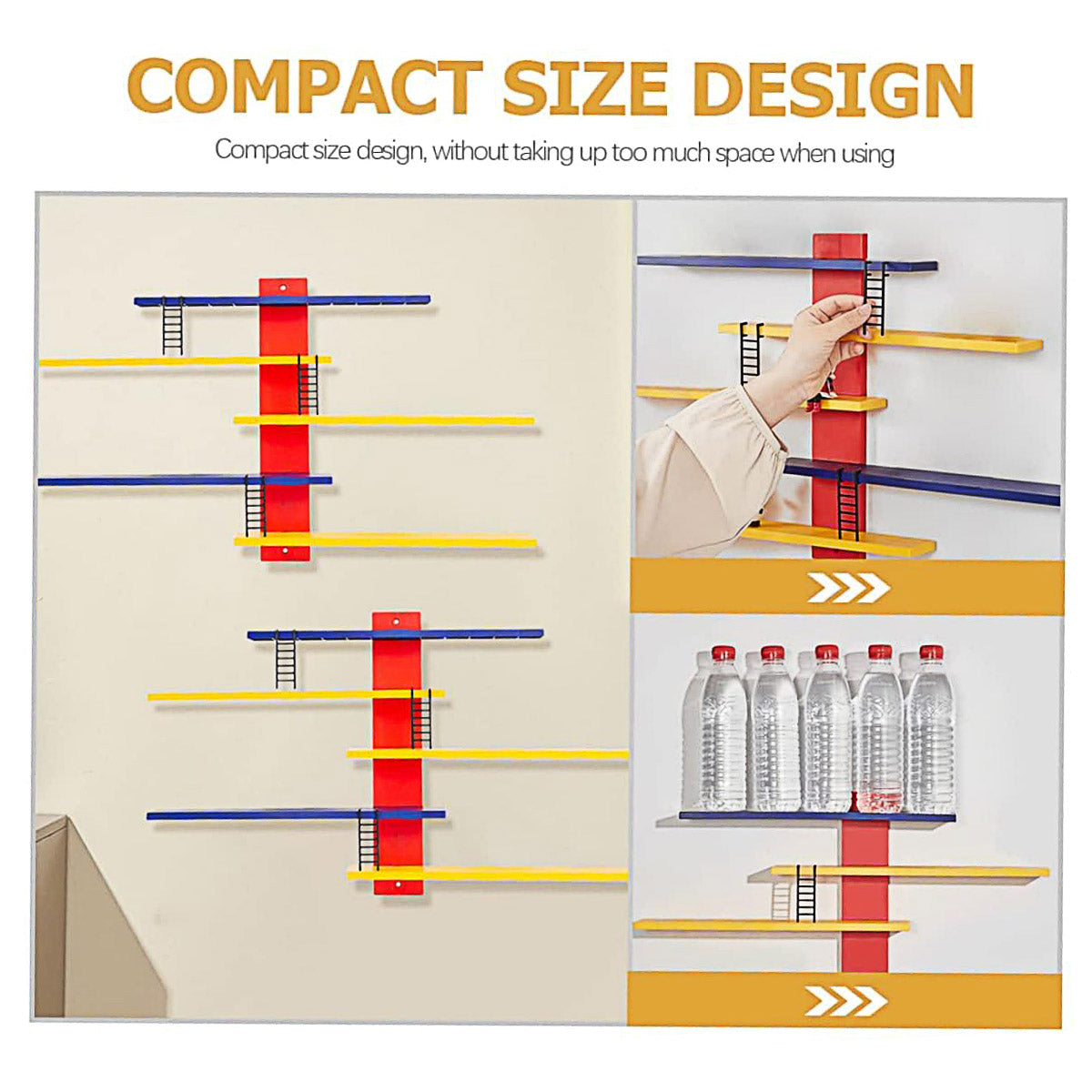 COMPACT SIZE DESIGN

Compact size design, without taking up too much space when using