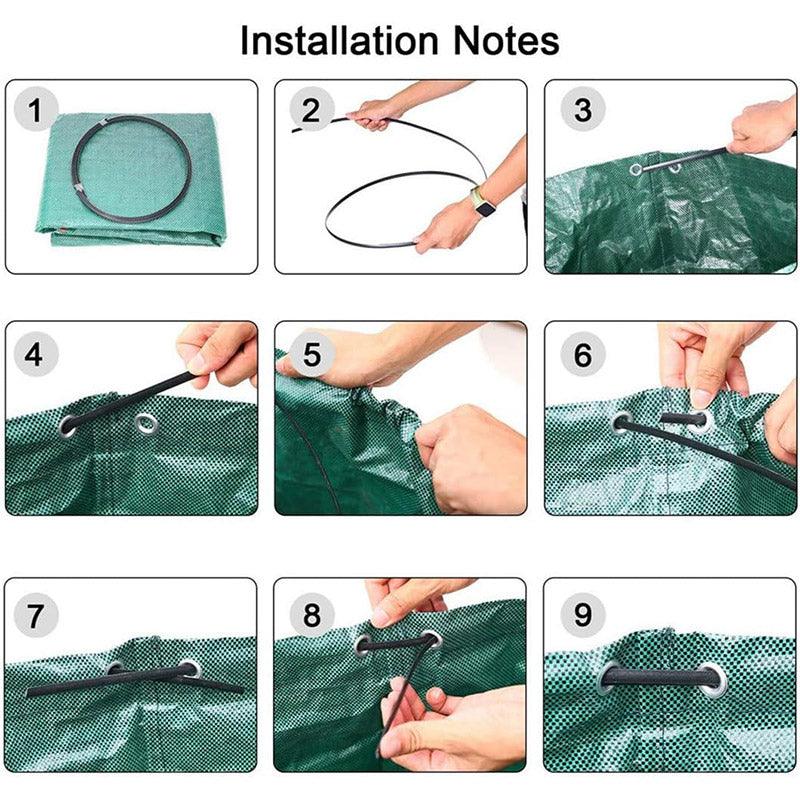 Installation Notes

1

2

3

4

5

6

7

8

9