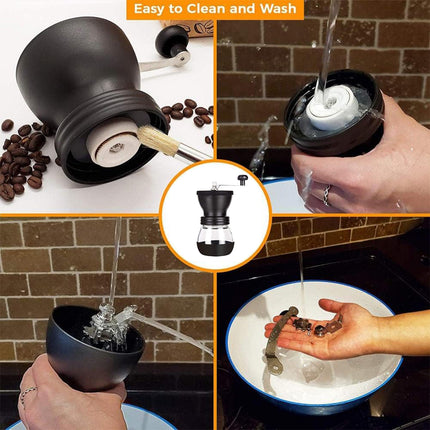 Easy to Clean and Wash