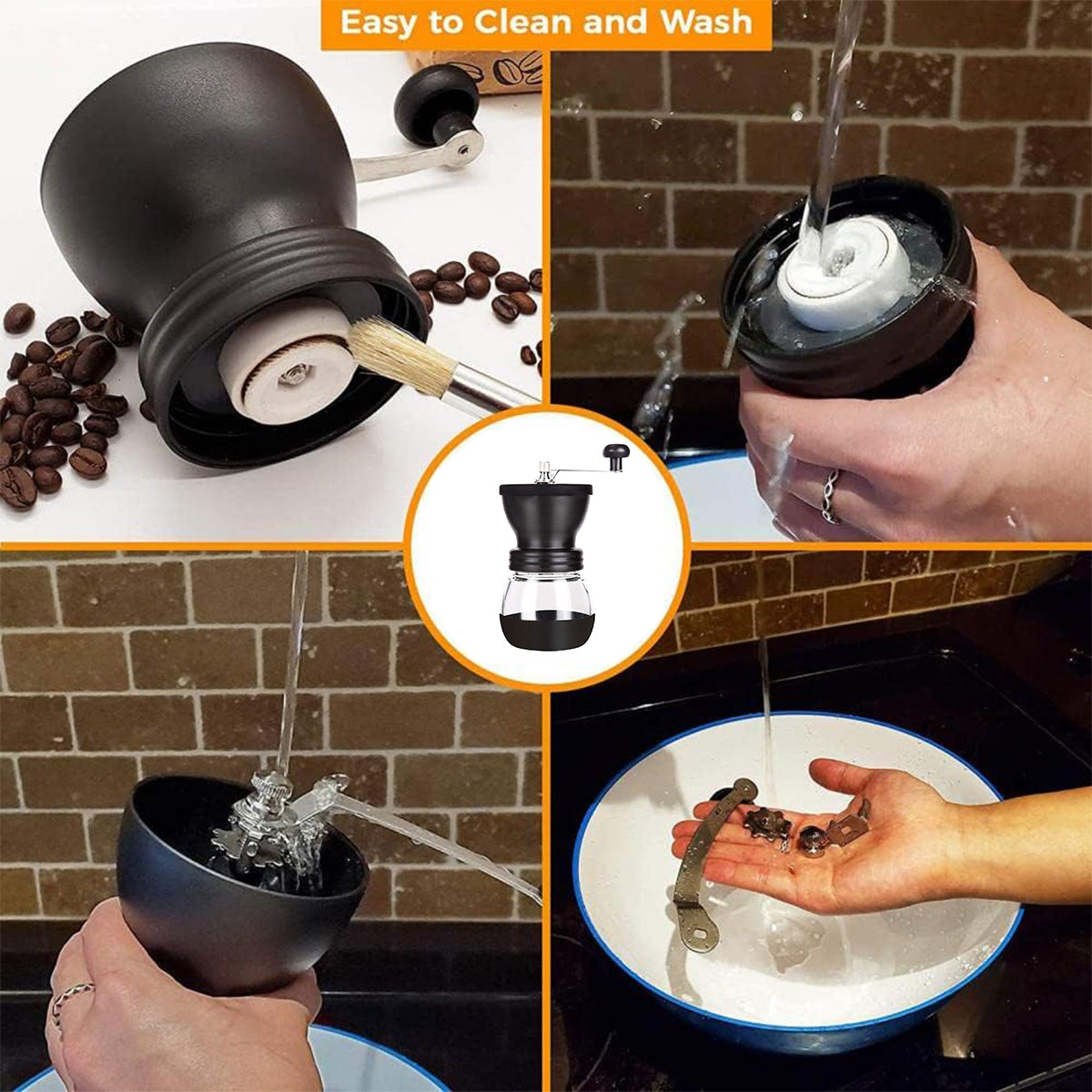 Easy to Clean and Wash