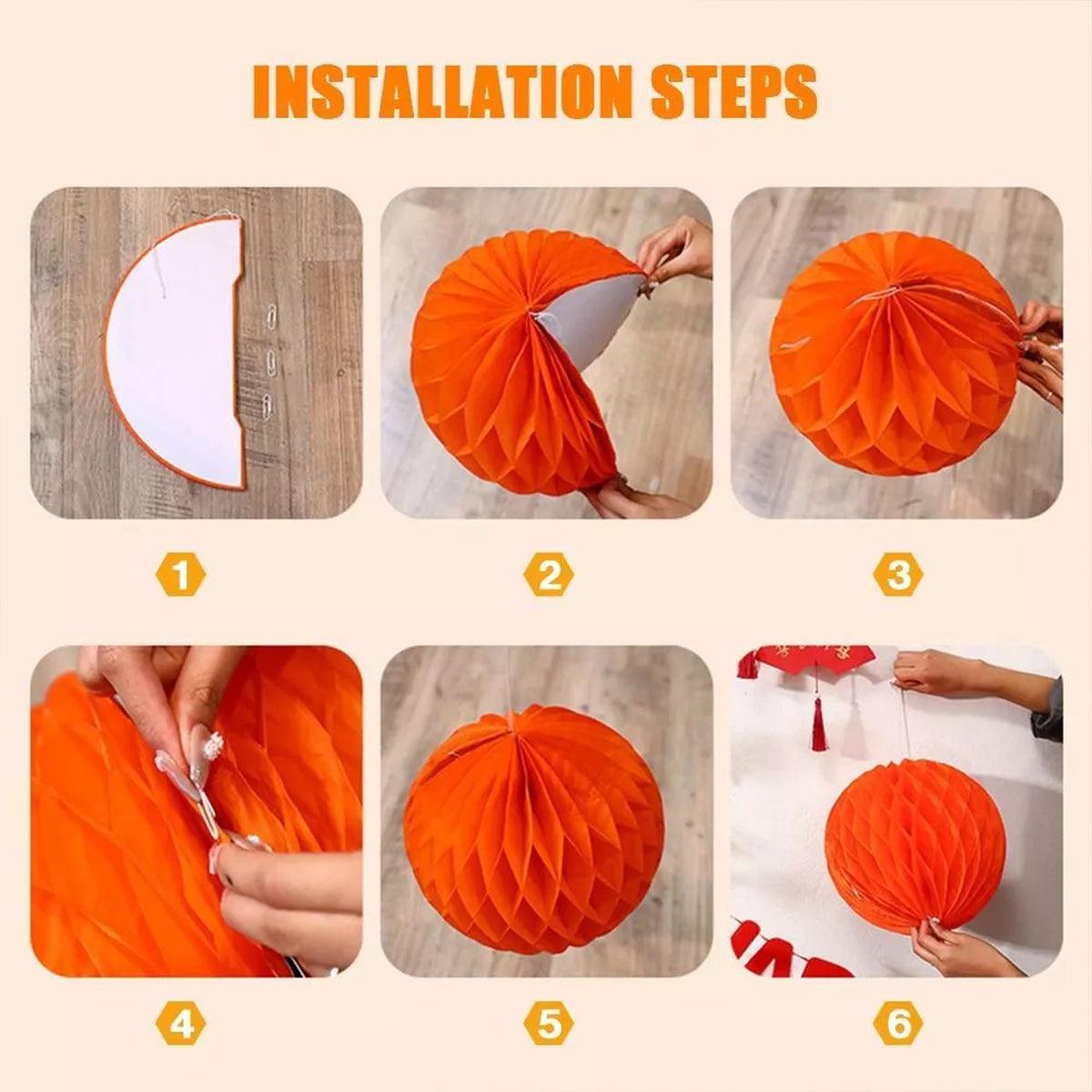 INSTALLATION STEPS

1

2

3

4

5

6