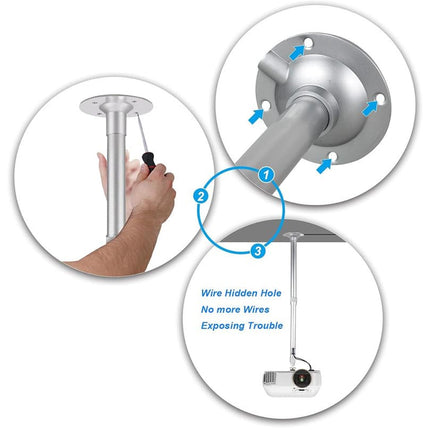 1
2
3

Wire Hidden Hole
No more Wires
Exposing Trouble