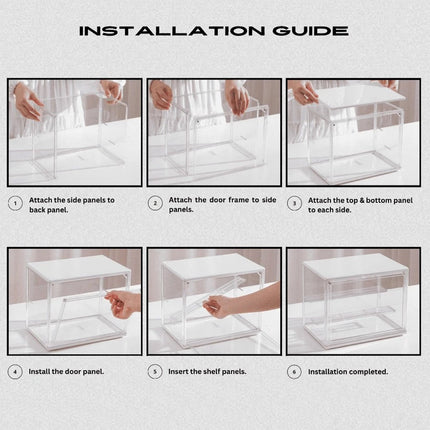 INSTALLATION GUIDE

1 Attach the side panels to back panel.

2 Attach the door frame to side panels.

3 Attach the top & bottom panel to each side.

4 Install the door panel.

5 Insert the shelf panels.

6 Installation completed.