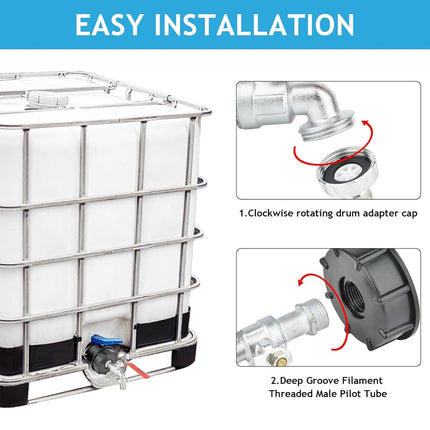 EASY INSTALLATION

1.Clockwise rotating drum adapter cap

2.Deep Groove Filament Threaded Male Pilot Tube