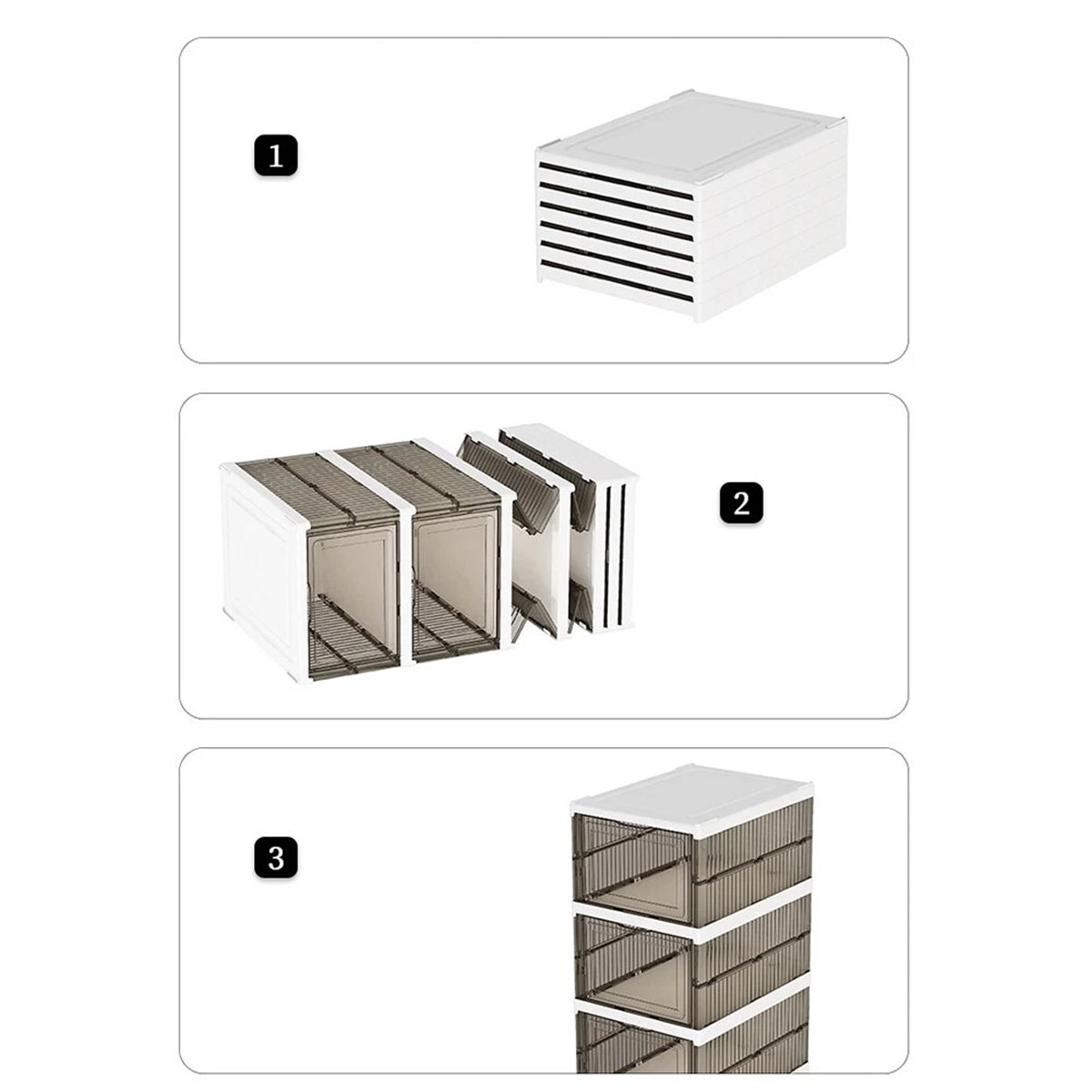 1

2

3