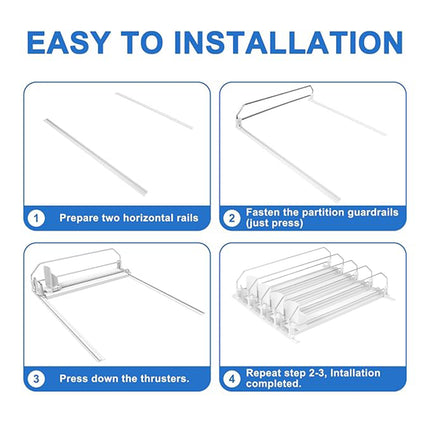 EASY TO INSTALLATION

1 Prepare two horizontal rails

2 Fasten the partition guardrails (just press)

3 Press down the thrusters.

4 Repeat step 2-3, Intallation completed.