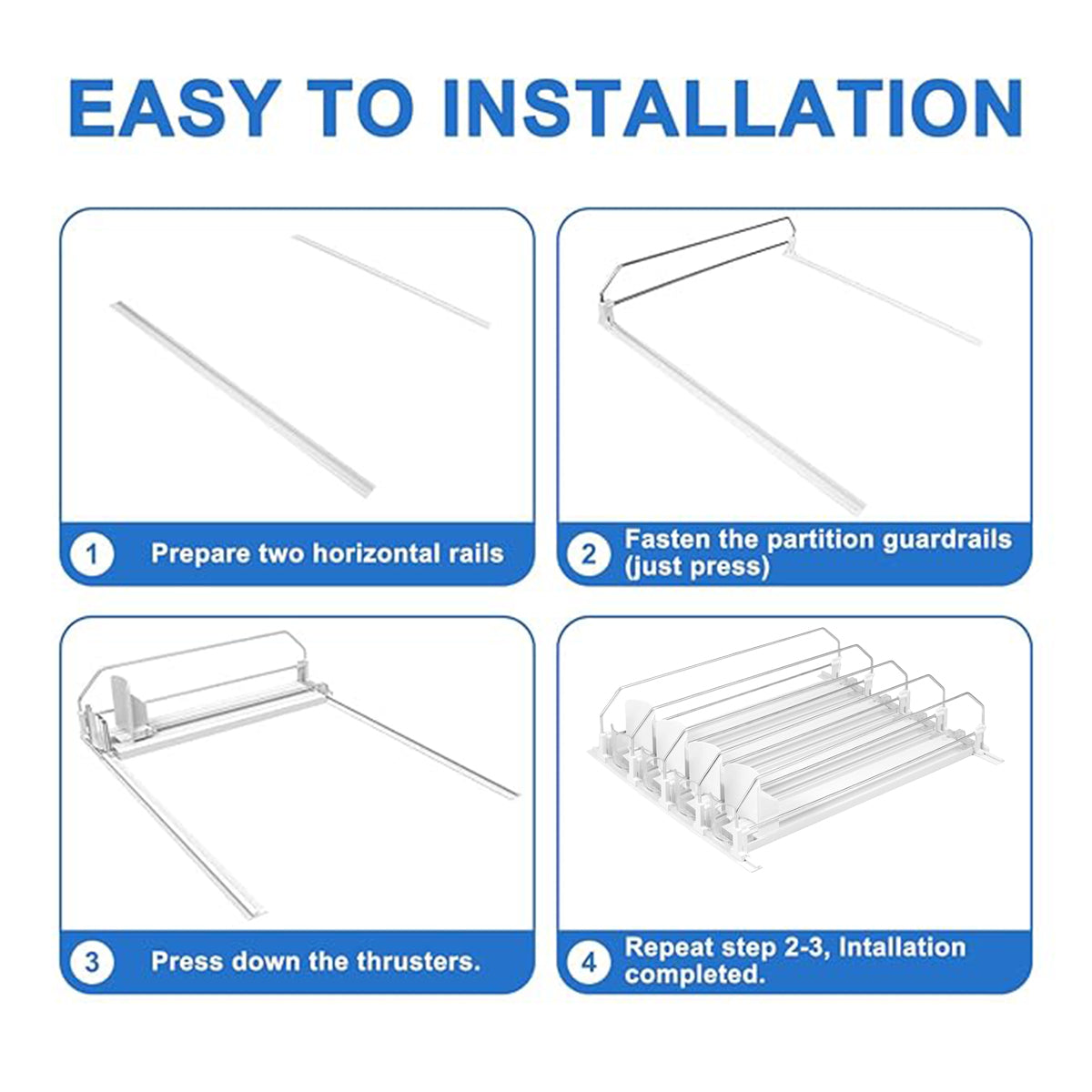 EASY TO INSTALLATION

1 Prepare two horizontal rails

2 Fasten the partition guardrails (just press)

3 Press down the thrusters.

4 Repeat step 2-3, Intallation completed.