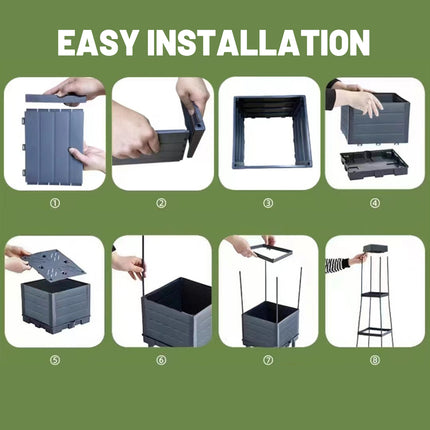 EASY INSTALLATION

①

②

③

④

⑤

⑥

⑦

⑧