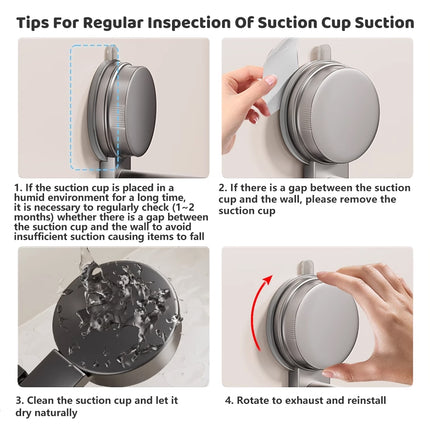 Tips For Regular Inspection Of Suction Cup Suction

1. If the suction cup is placed in a humid environment for a long time, it is necessary to regularly check (1~2 months) whether there is a gap between the suction cup and the wall to avoid insufficient suction causing items to fall

2. If there is a gap between the suction cup and the wall, please remove the suction cup

3. Clean the suction cup and let it dry naturally

4. Rotate to exhaust and reinstall