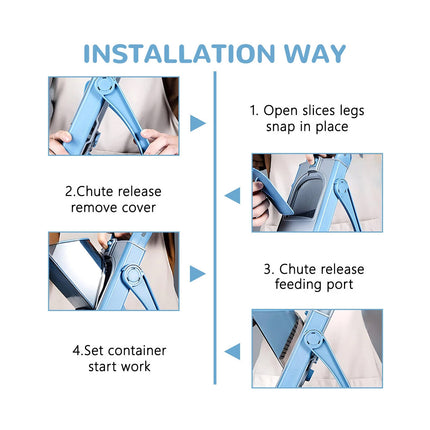 INSTALLATION WAY

1. Open slices legs snap in place

2.Chute release remove cover

3. Chute release feeding port

4.Set container start work