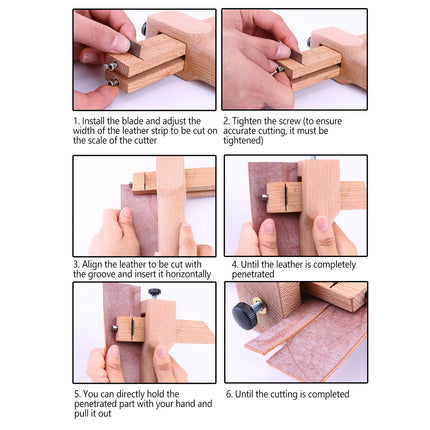 1. Install the blade and adjust the width of the leather strip to be cut on the scale of the cutter

2. Tighten the screw (to ensure accurate cutting, it must be tightened)

3. Align the leather to be cut with the groove and insert it horizontally

4. Until the leather is completely penetrated

5. You can directly hold the penetrated part with your hand and pull it out

6. Until the cutting is completed