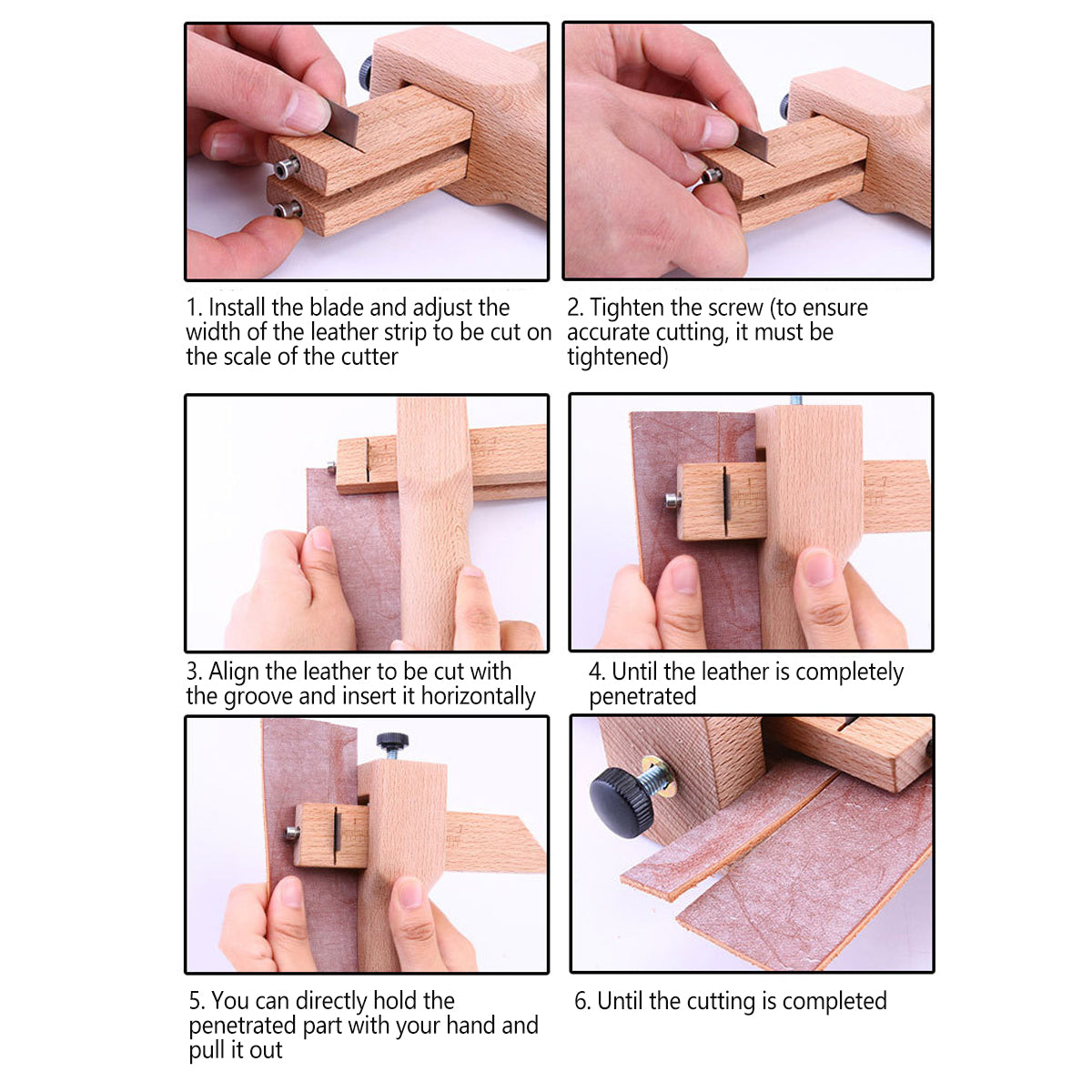 1. Install the blade and adjust the width of the leather strip to be cut on the scale of the cutter

2. Tighten the screw (to ensure accurate cutting, it must be tightened)

3. Align the leather to be cut with the groove and insert it horizontally

4. Until the leather is completely penetrated

5. You can directly hold the penetrated part with your hand and pull it out

6. Until the cutting is completed