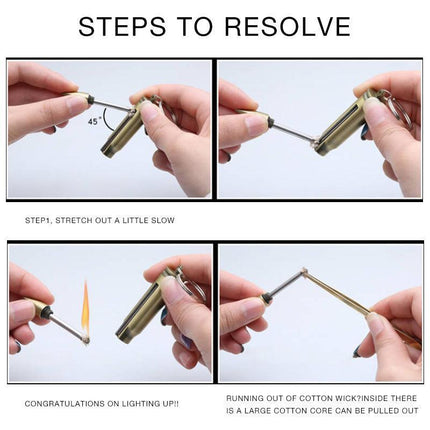 STEPS TO RESOLVE

45°

STEP1, STRETCH OUT A LITTLE SLOW

CONGRATULATIONS ON LIGHTING UP!!

RUNNING OUT OF COTTON WICK?INSIDE THERE IS A LARGE COTTON CORE CAN BE PULLED OUT