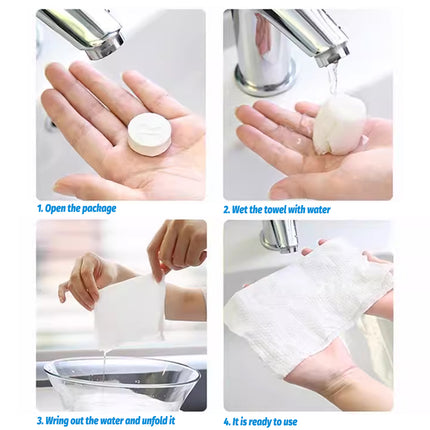 1. Open the package

2. Wet the towel with water

3. Wring out the water and unfold it

4. It is ready to use