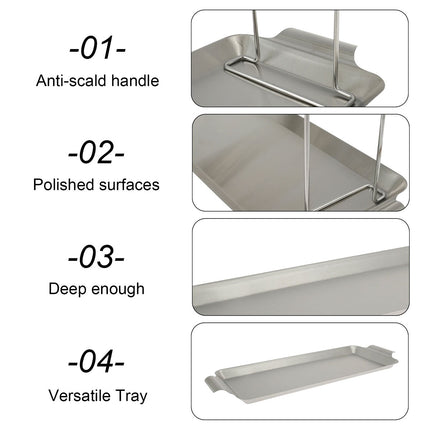 -01-
Anti-scald handle

-02-
Polished surfaces

-03-
Deep enough

-04-
Versatile Tray