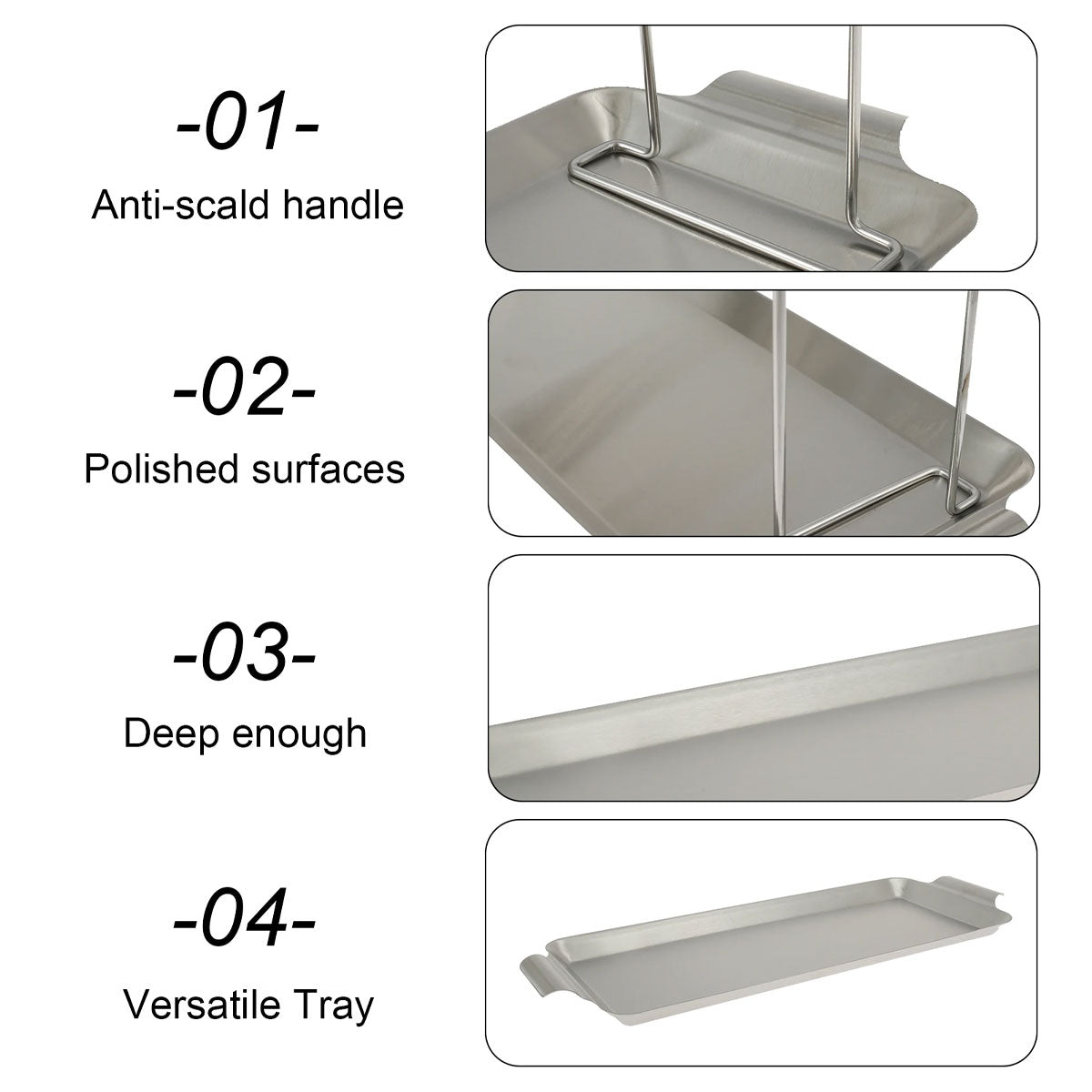 -01-
Anti-scald handle

-02-
Polished surfaces

-03-
Deep enough

-04-
Versatile Tray