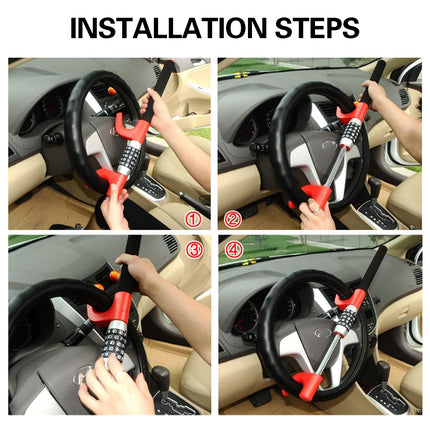 INSTALLATION STEPS

①

②

③

④