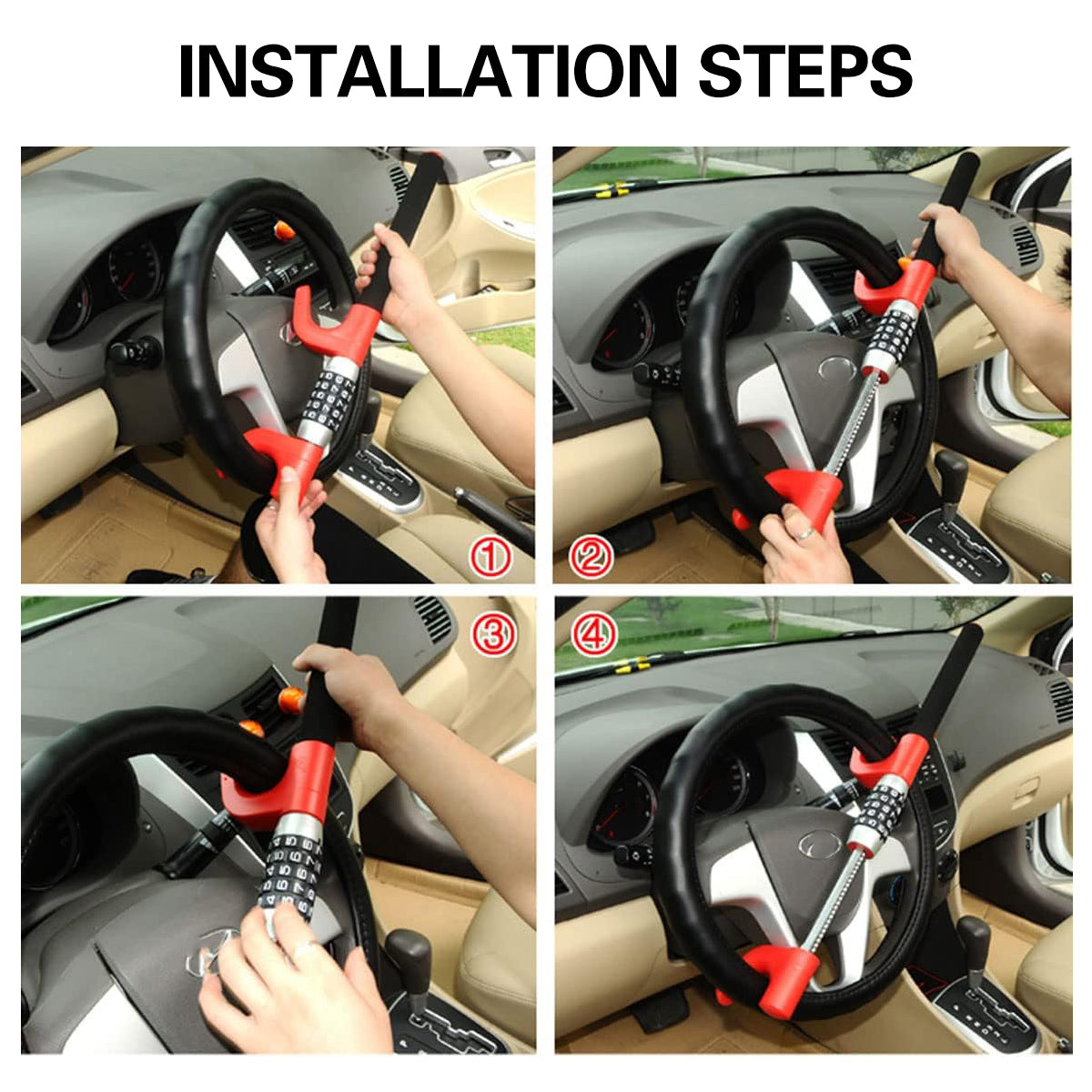 INSTALLATION STEPS

①

②

③

④