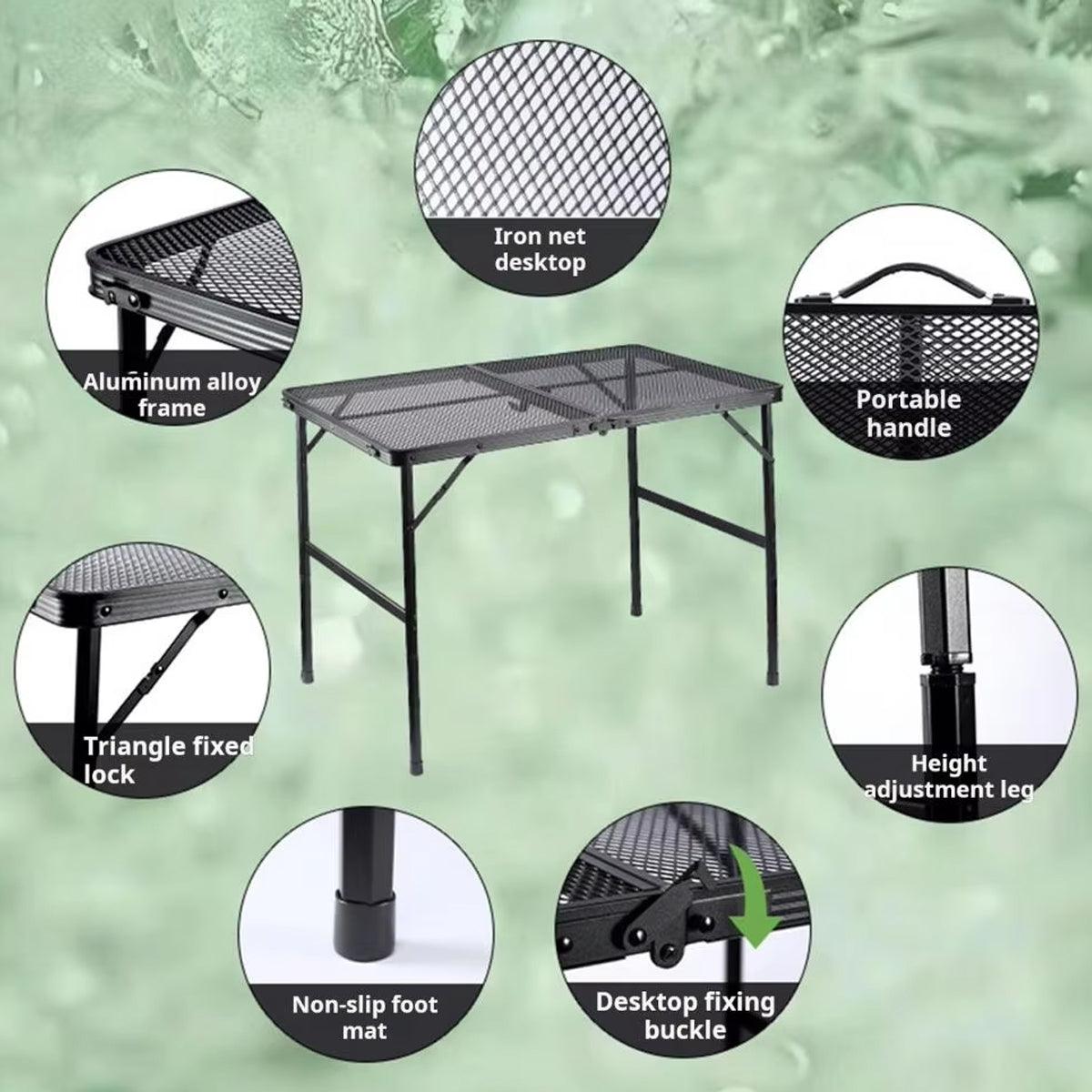 Iron net desktop

Aluminum alloy frame

Portable handle

Triangle fixed lock

Height adjustment leg

Non-slip foot mat

Desktop fixing buckle