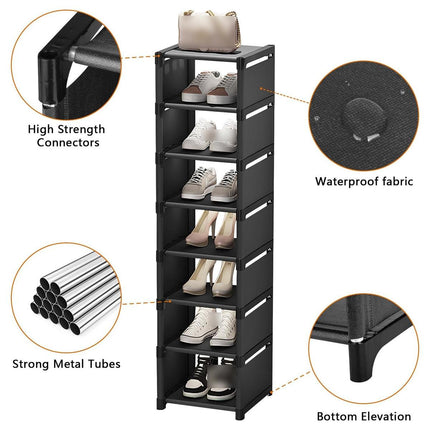 High Strength Connectors

Waterproof fabric

Strong Metal Tubes

Bottom Elevation