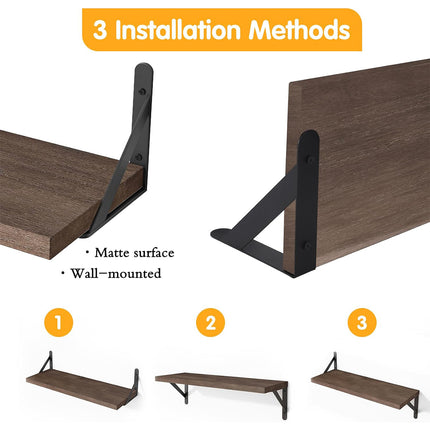 3 Installation Methods

· Matte surface

· Wall-mounted

1

2

3