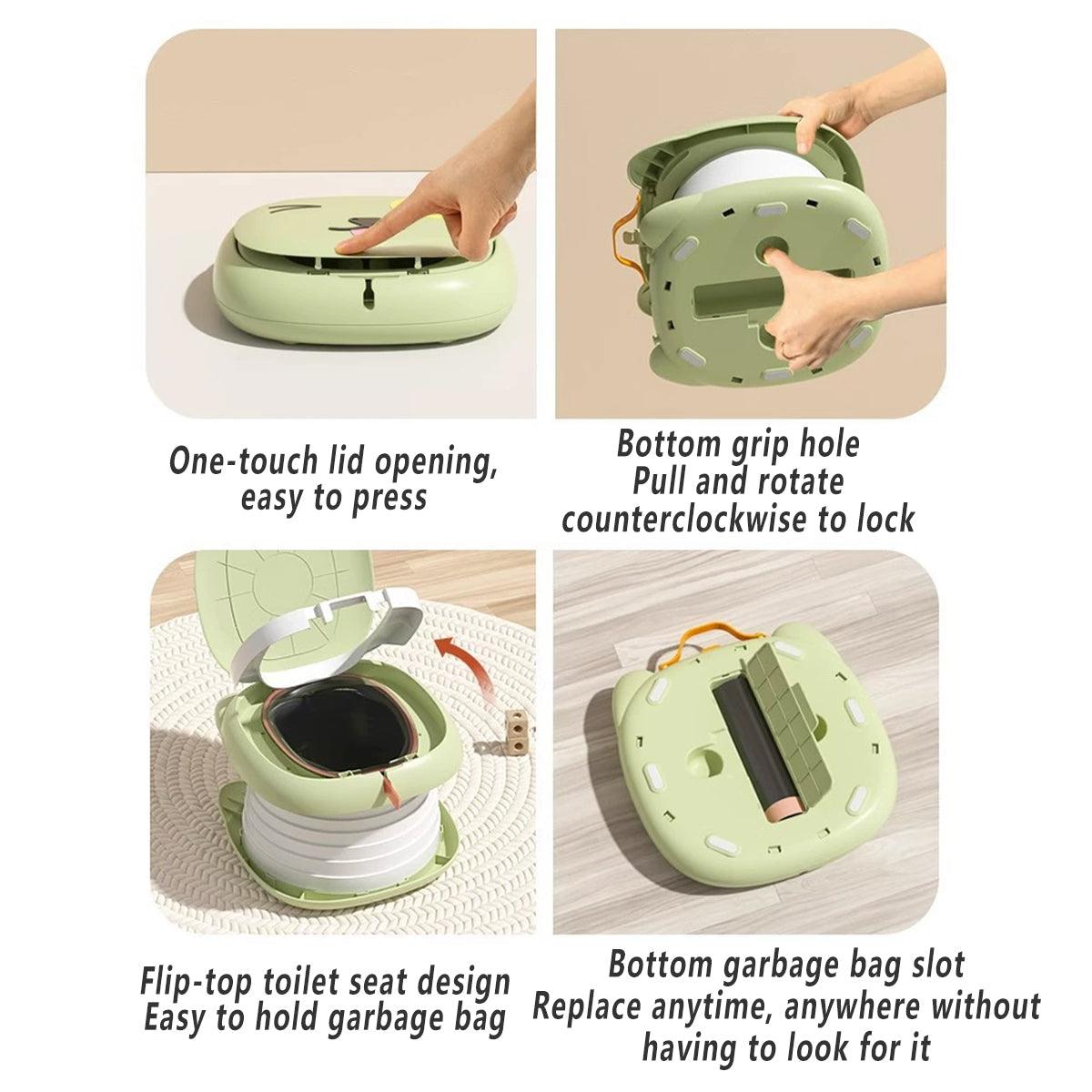 One-touch lid opening, easy to press

Bottom grip hole
Pull and rotate counterclockwise to lock

Flip-top toilet seat design
Easy to hold garbage bag

Bottom garbage bag slot
Replace anytime, anywhere without having to look for it