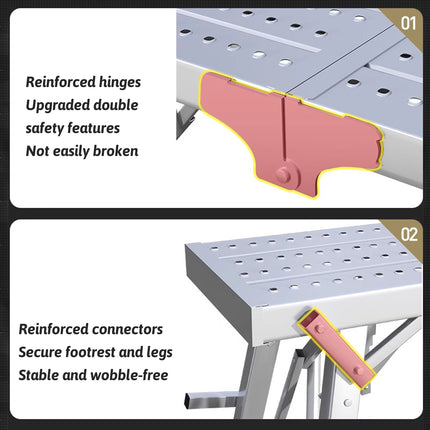 01

Reinforced hinges
Upgraded double
safety features
Not easily broken

02

Reinforced connectors
Secure footrest and legs
Stable and wobble-free