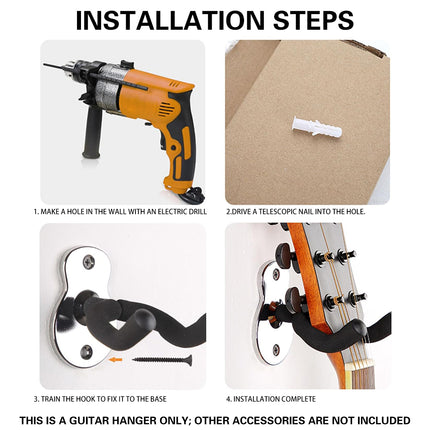 INSTALLATION STEPS

1. MAKE A HOLE IN THE WALL WITH AN ELECTRIC DRILL

2.DRIVE A TELESCOPIC NAIL INTO THE HOLE.

3. TRAIN THE HOOK TO FIX IT TO THE BASE

4. INSTALLATION COMPLETE

THIS IS A GUITAR HANGER ONLY; OTHER ACCESSORIES ARE NOT INCLUDED